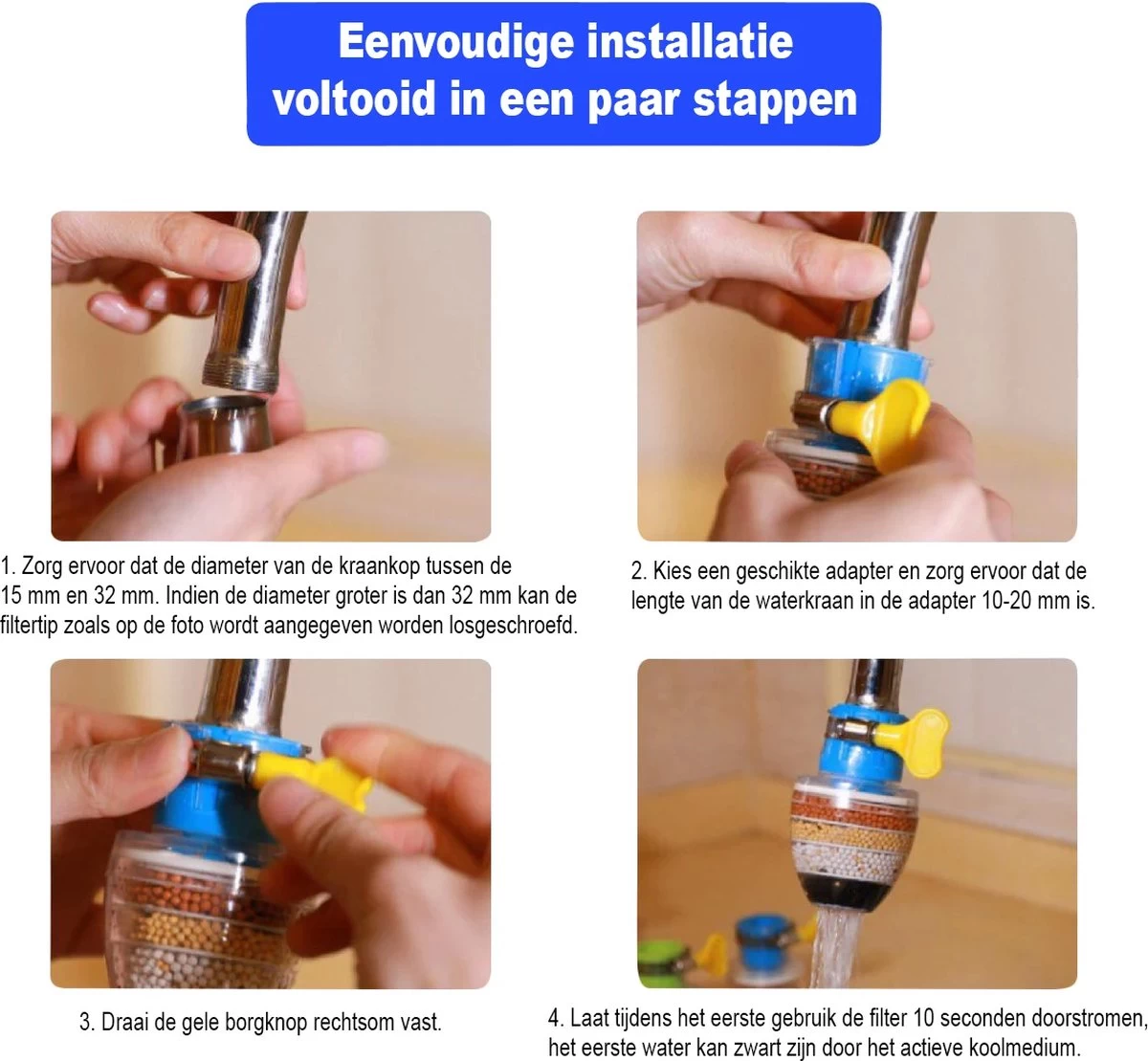 Eenvoudige installatie voltooid in een paar stappen

1. Zorg ervoor dat de diameter van de kraankop tussen de 15 mm en 32 mm. Indien de diameter groter is dan 32 mm kan de filtertip zoals op de foto wordt aangegeven worden losgeschroefd.

2. Kies een geschikte adapter en zorg ervoor dat de lengte van de waterkraan in de adapter 10-20 mm is.

3. Draai de gele borgknop rechtsom vast.

4. Laat tijdens het eerste gebruik de filter 10 seconden doorstromen, het eerste water kan zwart zijn door het actieve koolmedium.